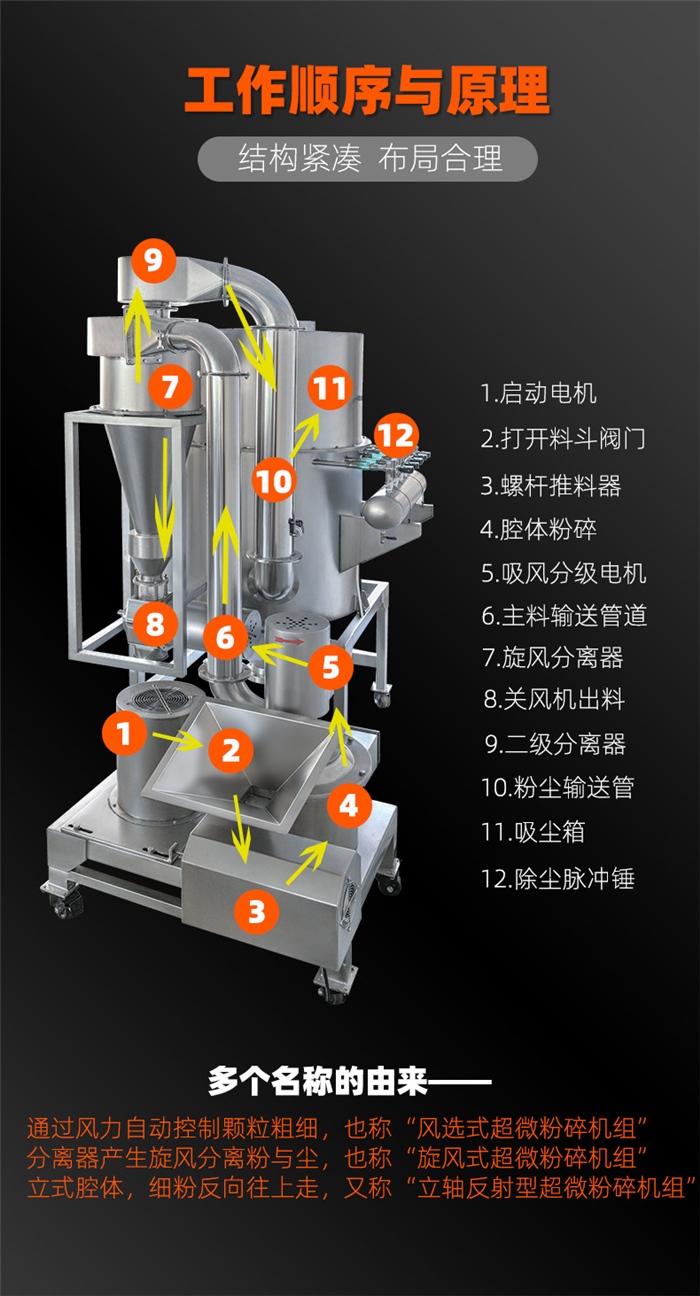 工作顺序与原理

结构紧凑 布局合理

9
7
11
12
10
8
6
5
1
2
4
3

1.启动电机
2.打开料斗阀门
3.螺杆推料器
4.腔体粉碎
5.吸风分级电机
6.主料输送管道
7.旋风分离器
8.关风机出料
9.二级分离器
10.粉尘输送管
11.吸尘箱
12.除尘脉冲锤

多个名称的由来——

通过风力自动控制颗粒粗细，也称“风选式超微粉碎机组”
分离器产生旋风分离粉与尘，也称“旋风式超微粉碎机组”
立式腔体，细粉反向往上走，又称“立轴反射型超微粉碎机组”